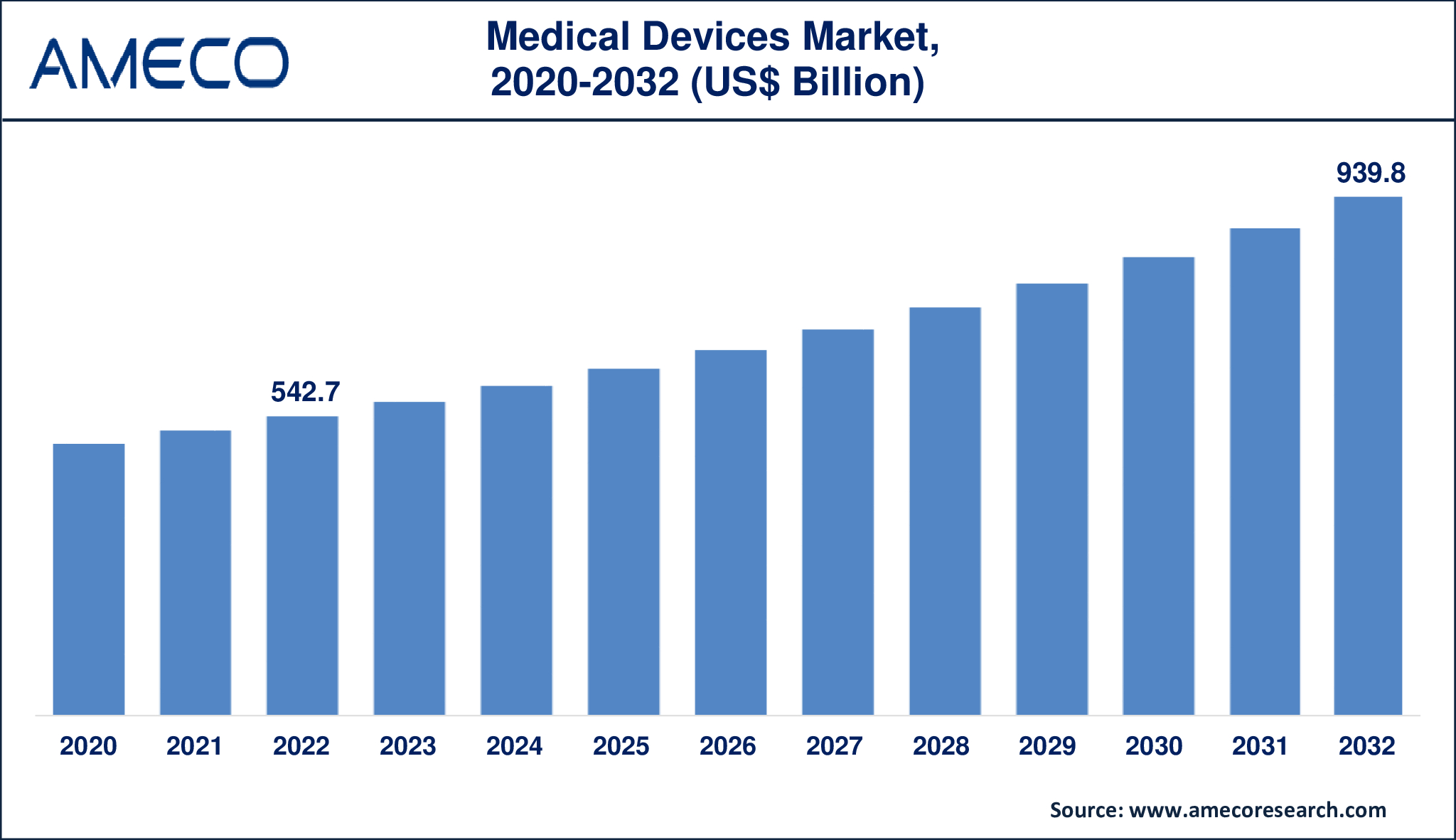 AMECO

Medical Devices Market, 2020-2032 (US$ Billion)

542.7

939.8

2020 2021 2022 2023 2024 2025 2026 2027 2028 2029 2030 2031 2032

Source: www.amecoresearch.com